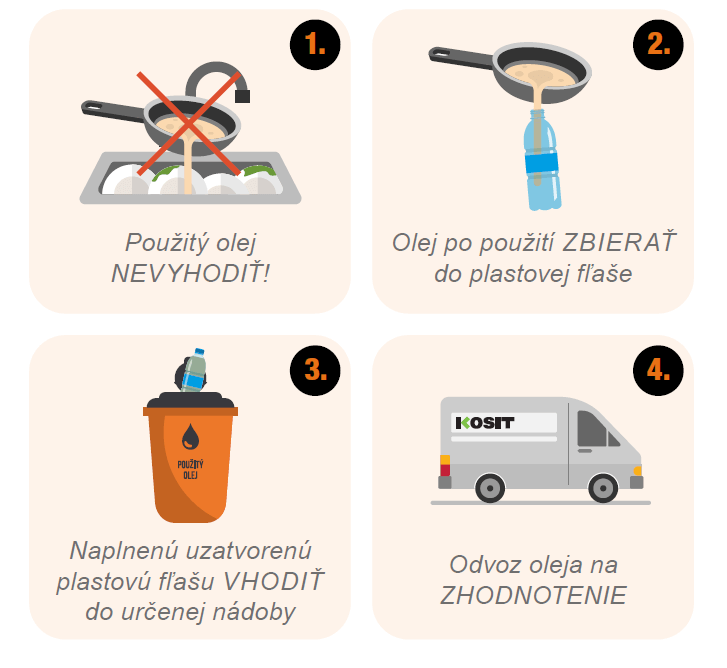 1.

Použitý olej NEVYHODIŤ!

2.

Olej po použití ZBIERAŤ do plastovej fľaše

3.

POUŽITÝ OLEJ

Naplnenú uzatvorenú plastovú fľašu VHODIŤ do určenej nádoby

4.

KOSIT

Odvoz oleja na ZHODNOTENIE